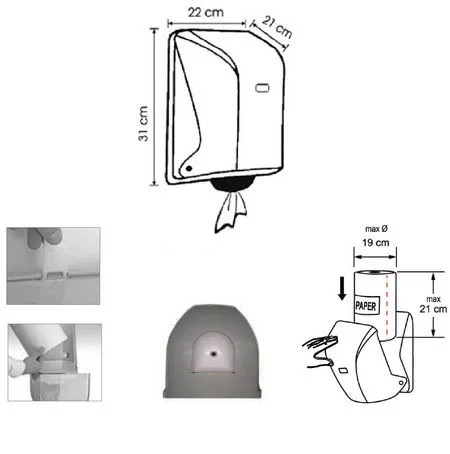 22 cm
21 cm
31 cm
max Ø
19 cm
PAPER
max
21 cm